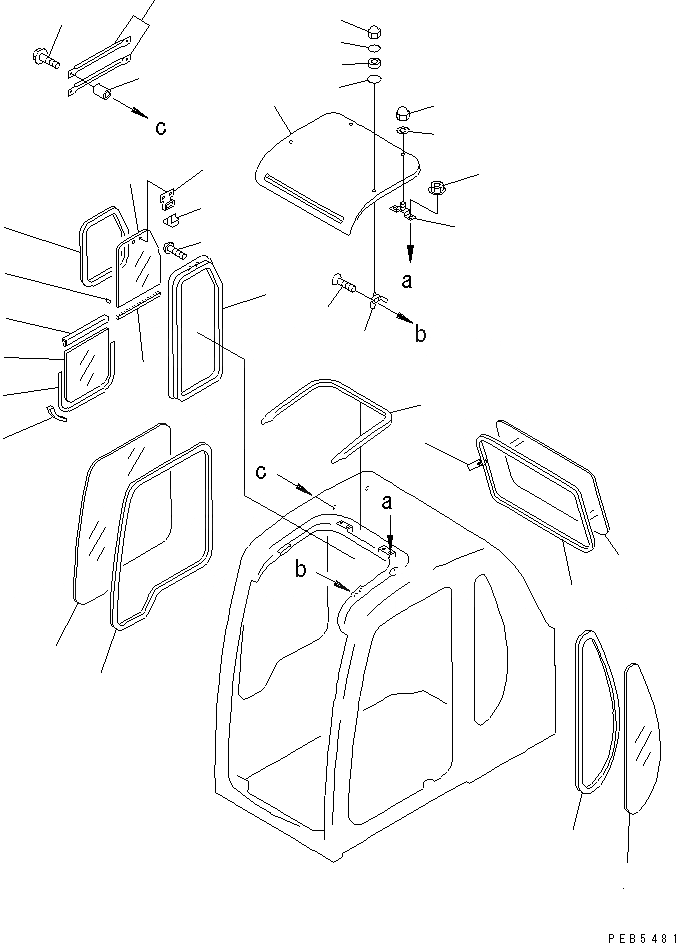 c

a

b

c

a

b

PEB5481