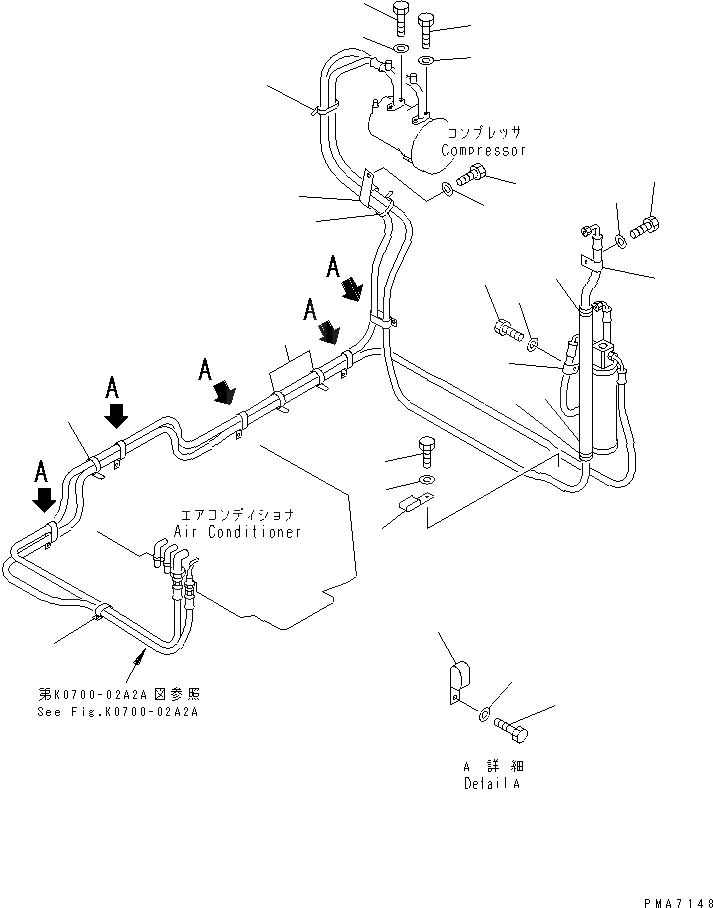 コンプレッサ
Compressor

A

A

A

A

A

エアコンディショナ
Air Conditioner

第K0700-02A2A図参照
See Fig.K0700-02A2A

A 詳細
Detail A

PMA7148