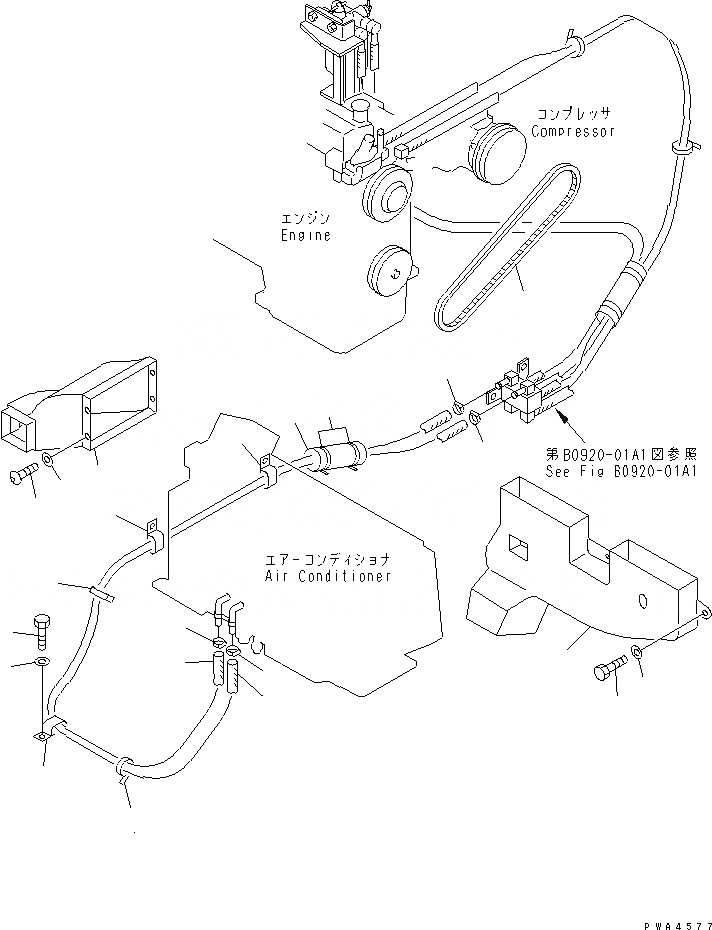 コンプレッサ
Compressor

エンジン
Engine

第B0920-01A1図参照
See Fig B0920-01A1

エアーコンディショナ
Air Conditioner

PWA4577