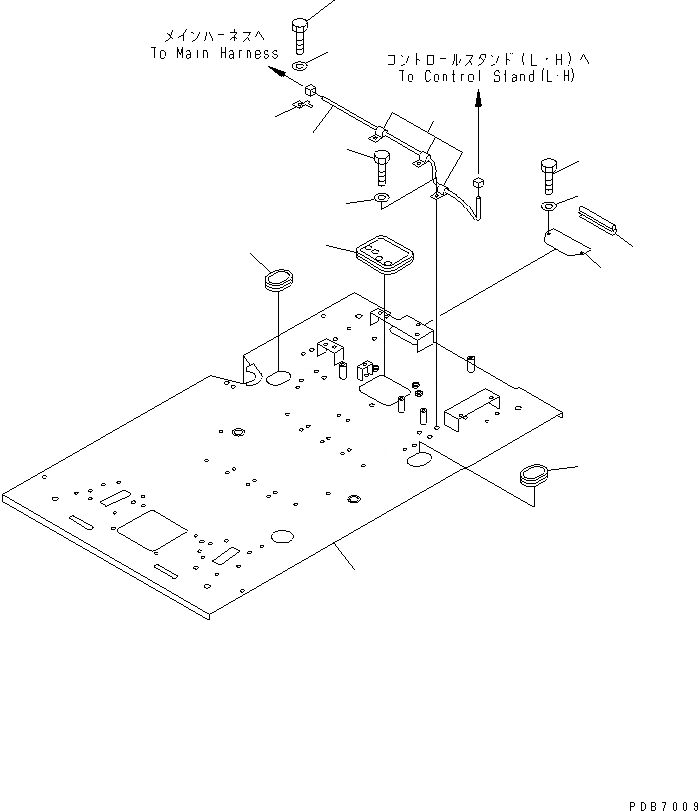 メインハーネスへ
To Main Harness

コントロールスタンド(L・H)へ
To Control Stand(L・H)

PDB7009