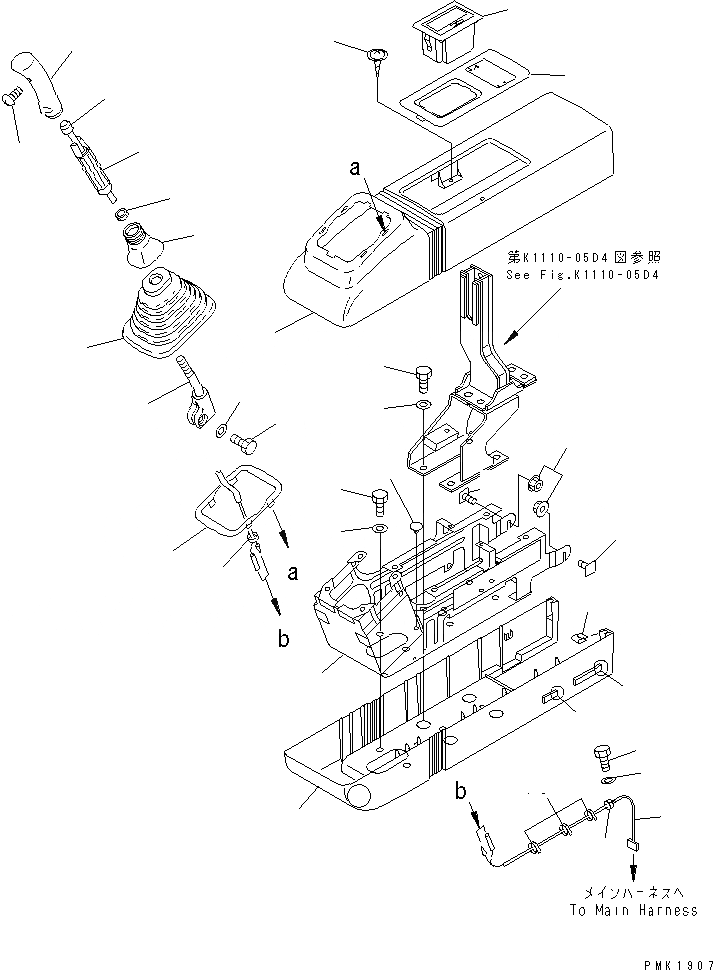 a
第K1110-05D4図参照
See Fig.K1110-05D4
a
b
b
メインハーネスへ
To Main Harness
PMK1907