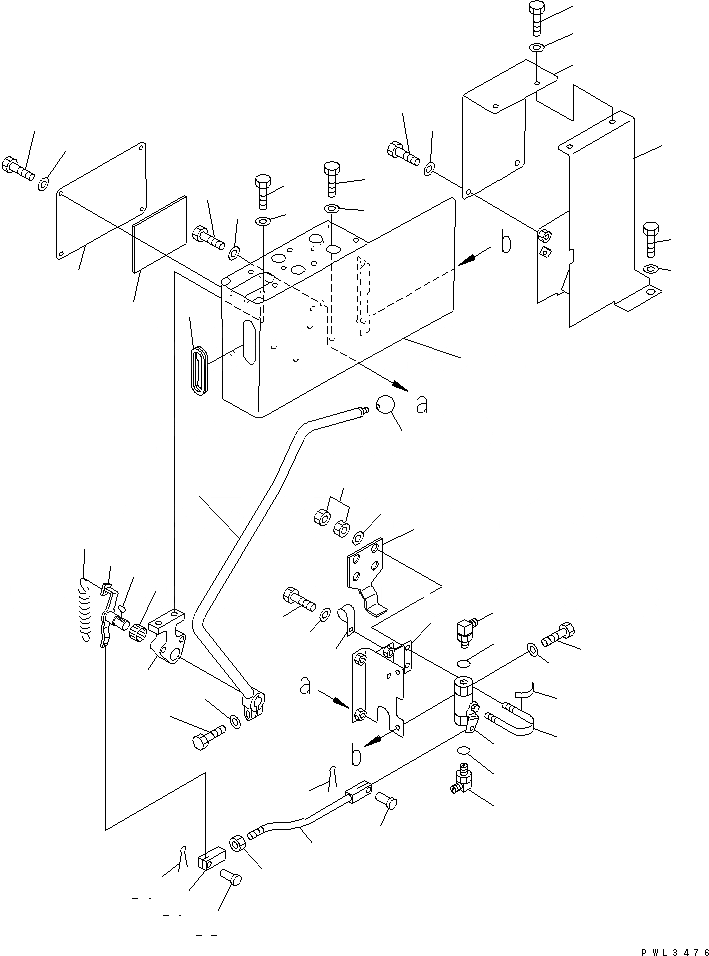 b
a
a
b
PWL3476