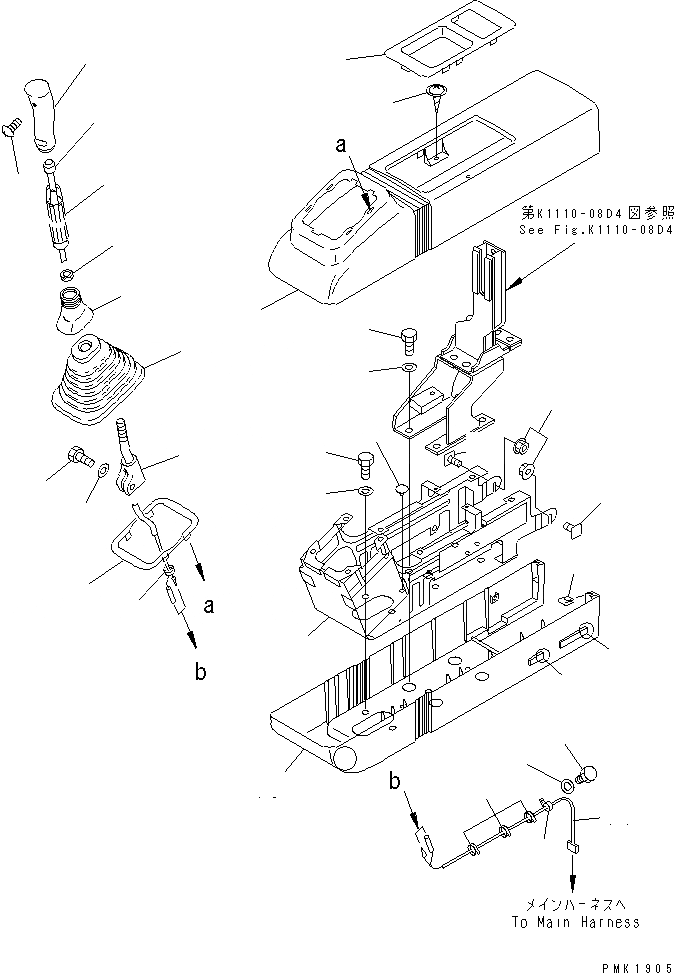 a

第K1110-08D4図参照
See Fig.K1110-08D4

a

b

b

メインハーネスへ
To Main Harness

PMK1905