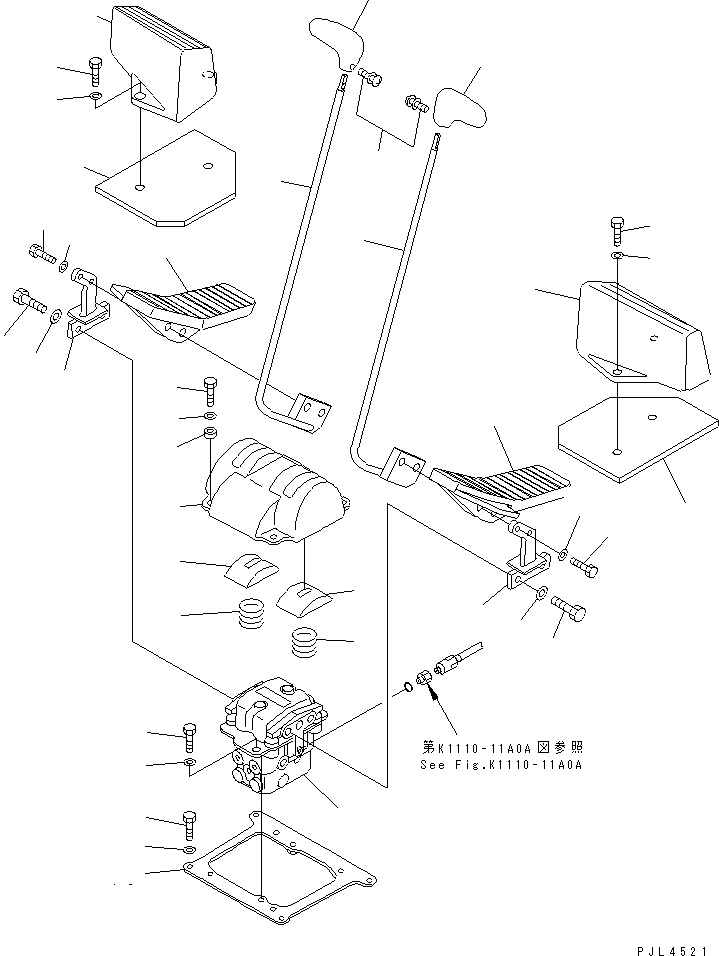 第K1110-11A0A図参照
See Fig.K1110-11A0A

PJL4521