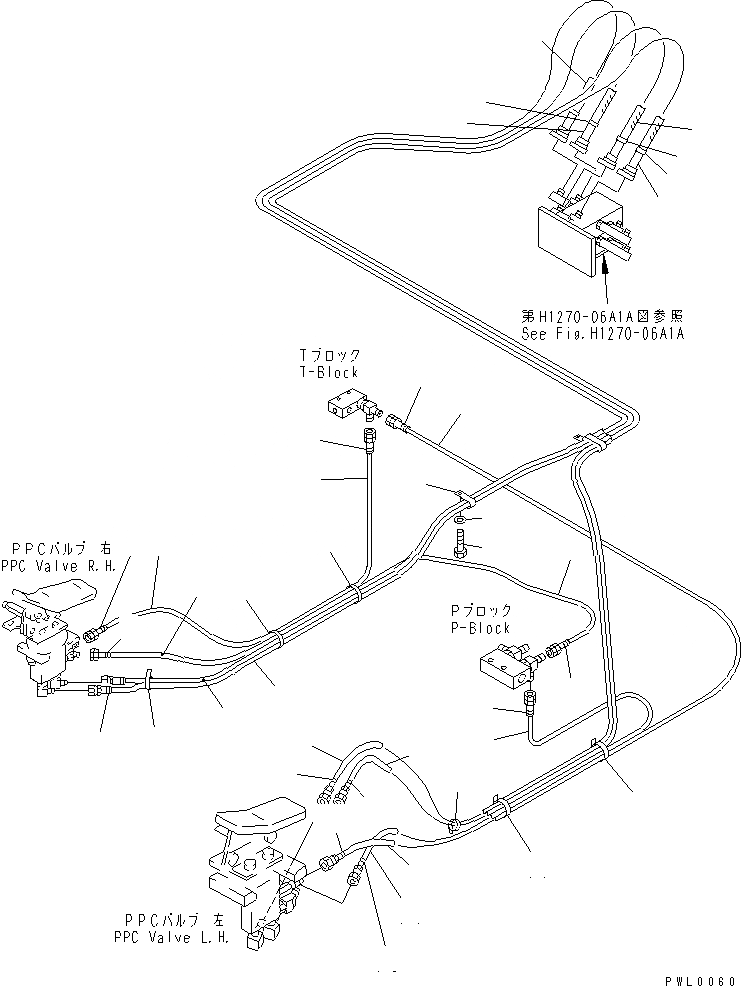 第H1270-06A1A図参照
See Fig.H1270-06A1A

Tブロック
T-Block

PPCバルブ 右
PPC Valve R.H.

Pブロック
P-Block

PPCバルブ 左
PPC Valve L.H.

PWL0060