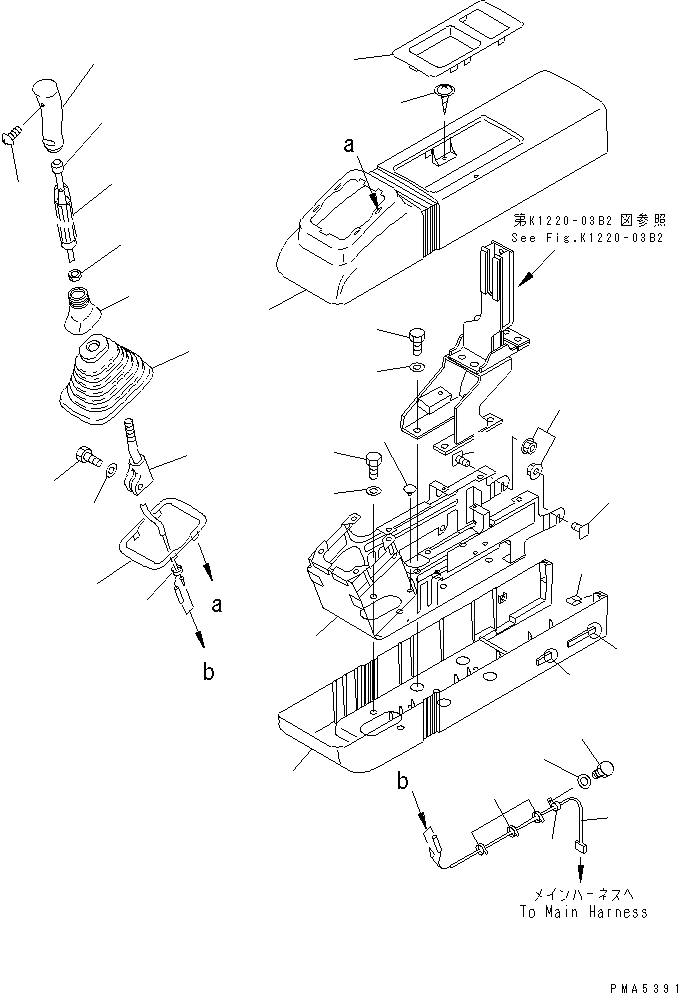 a

第K1220-03B2 図参照
See Fig.K1220-03B2

a

b

b

メインハーネスへ
To Main Harness

PMA5391