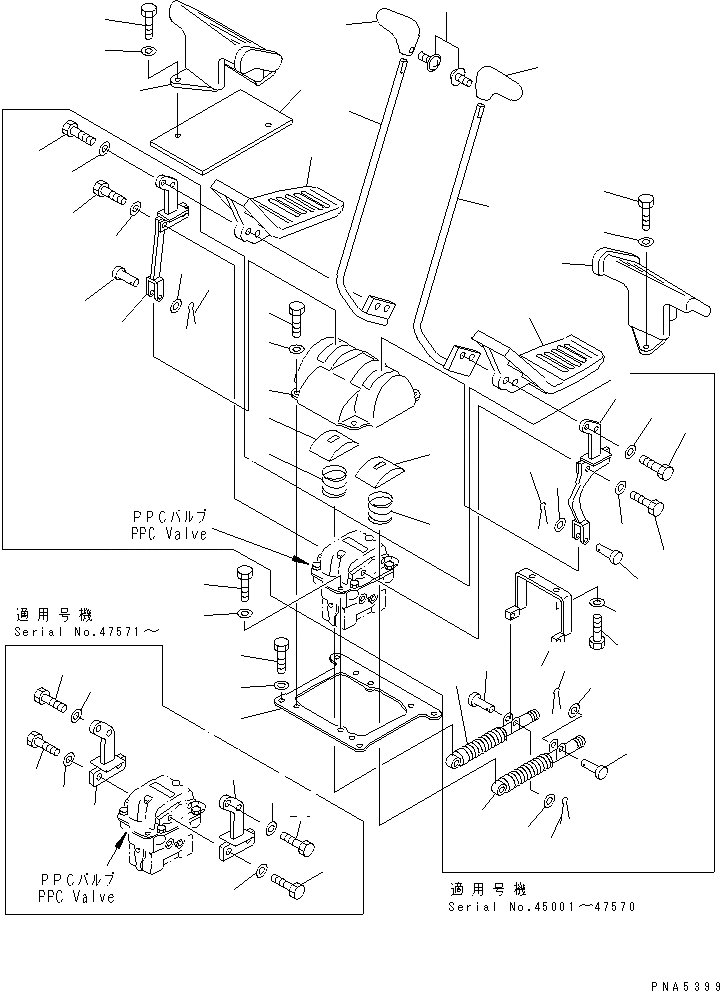 PPCバルブ
PPC Valve

適用号機
Serial No.47571～

PPCバルブ
PPC Valve

適用号機
Serial No.45001～47570

PNA5399