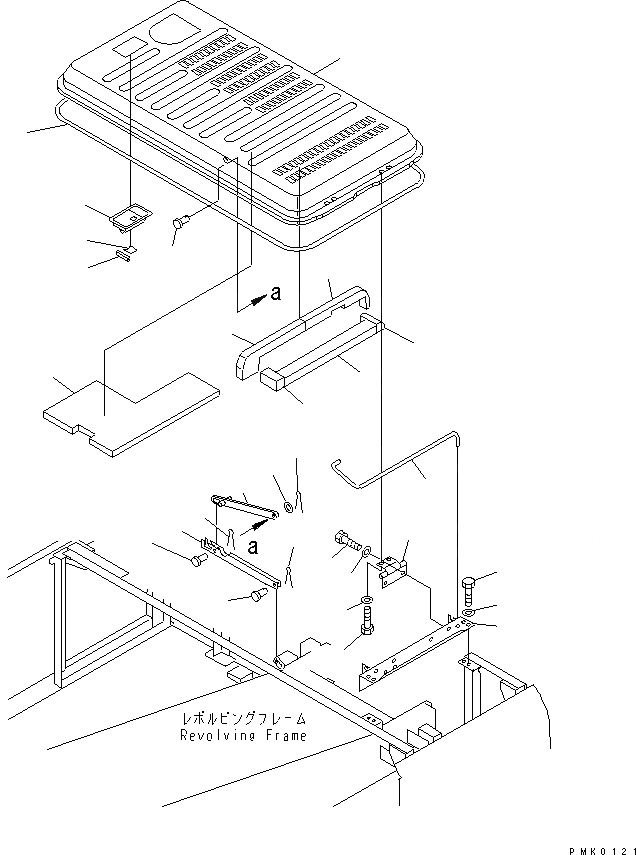 a

a

レボルビングフレーム
Revolving Frame

PMK0121