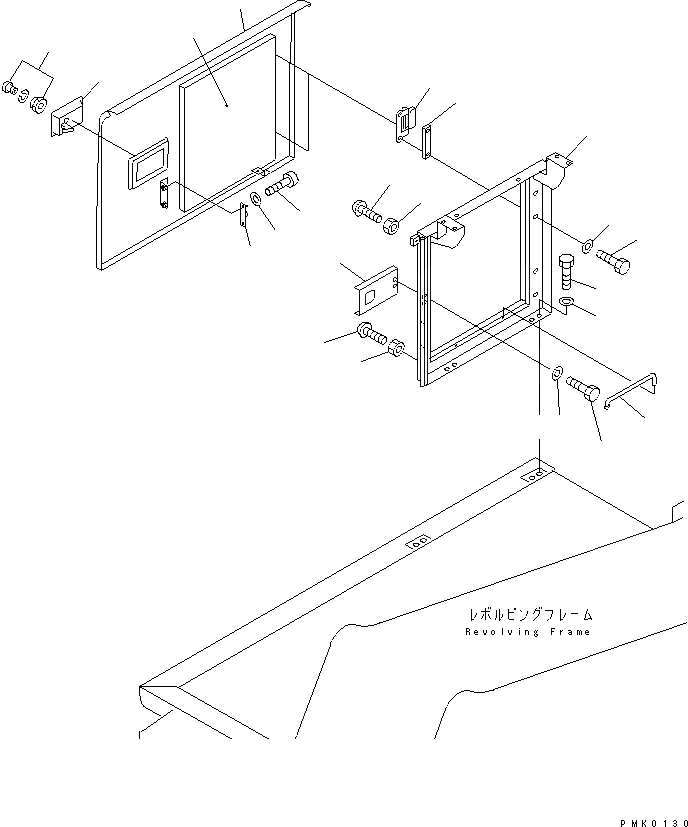 レボルビングフレーム
Revolving Frame

PMK0130