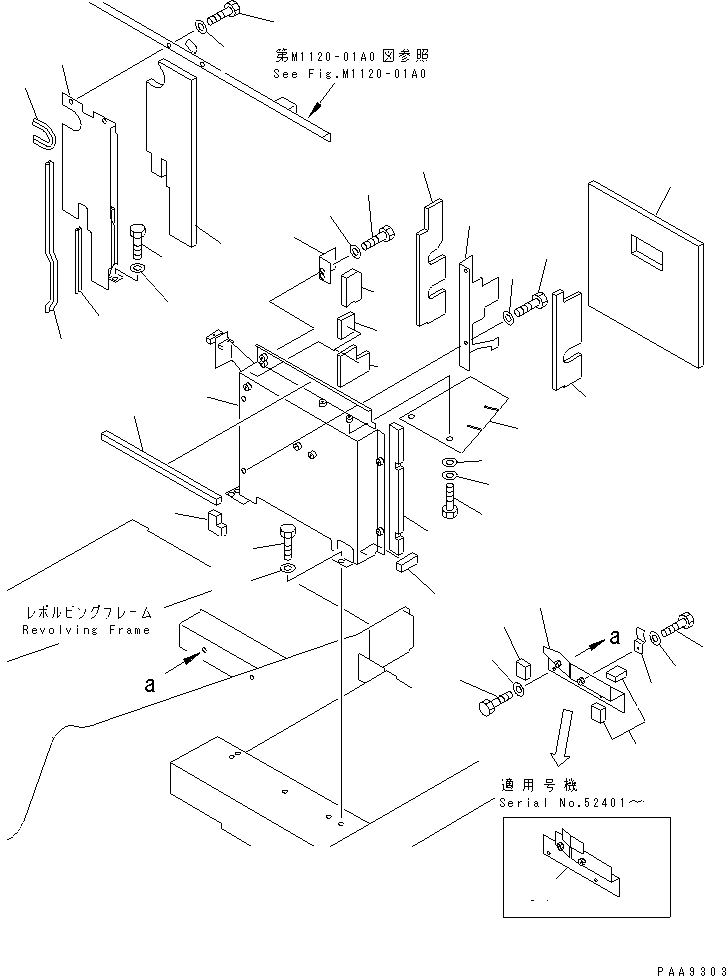 第M1120-01A0図参照
See Fig.M1120-01A0

レボルビングフレーム
Revolving Frame

a

a

適用号機
Serial No.52401～

PAA9303