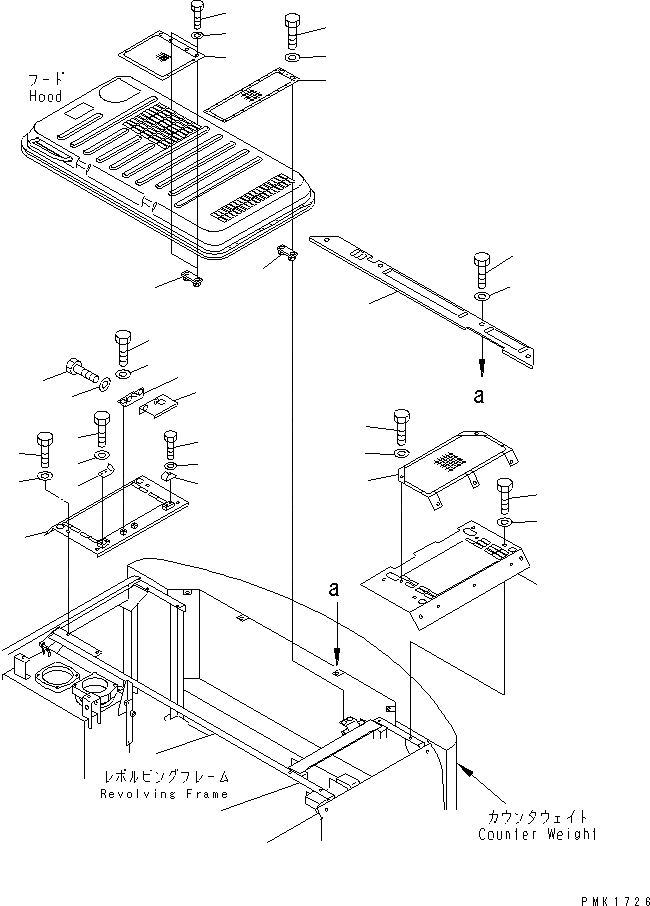 フード
Hood

a

a

レボルビングフレーム
Revolving Frame

カウンタウェイト
Counter Weight

PMK1726