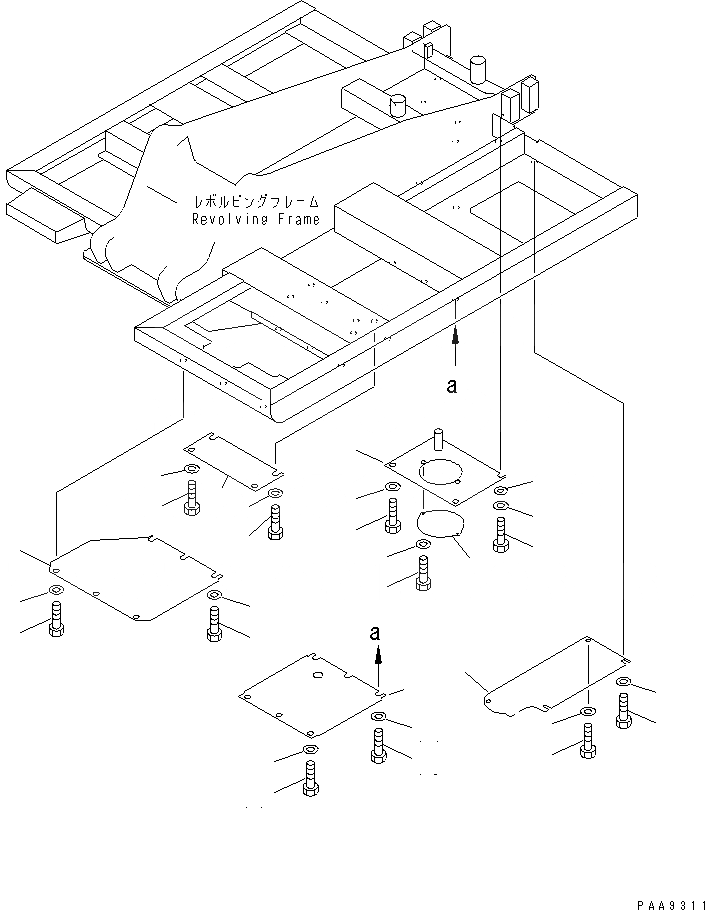 レボルビングフレーム
Revolving Frame

a

a

PAA9311