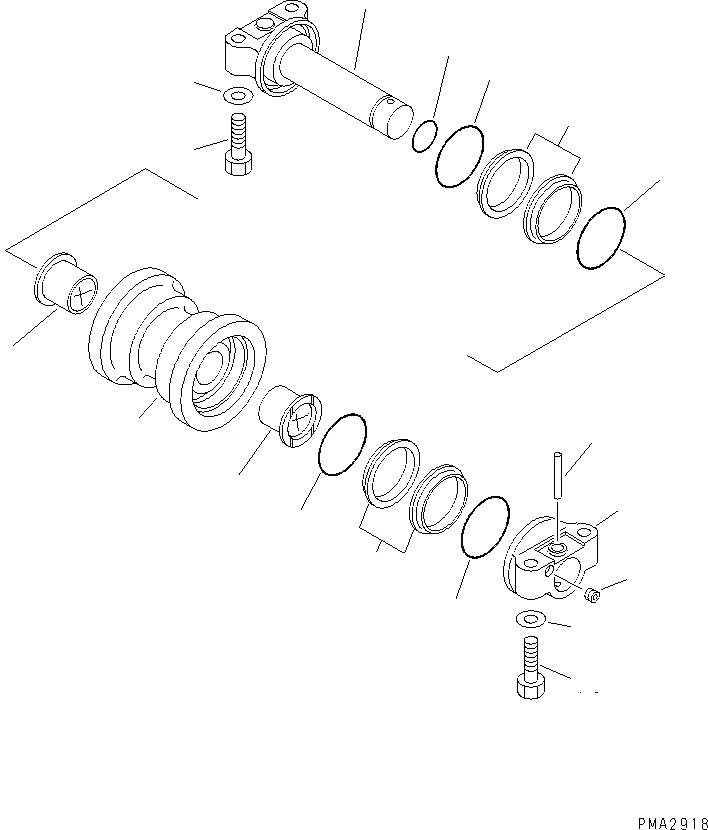 PMA2918