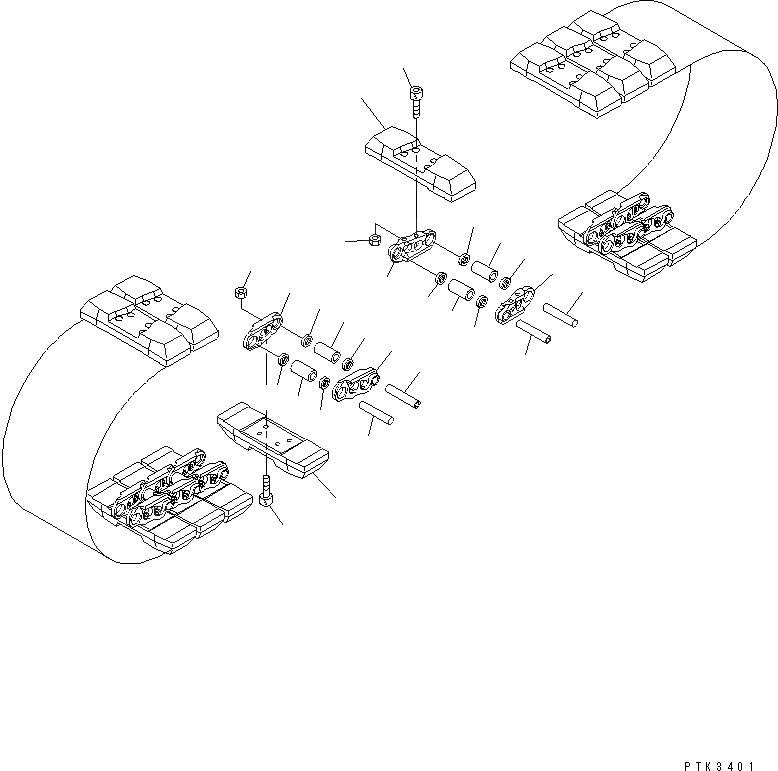 PTK3401