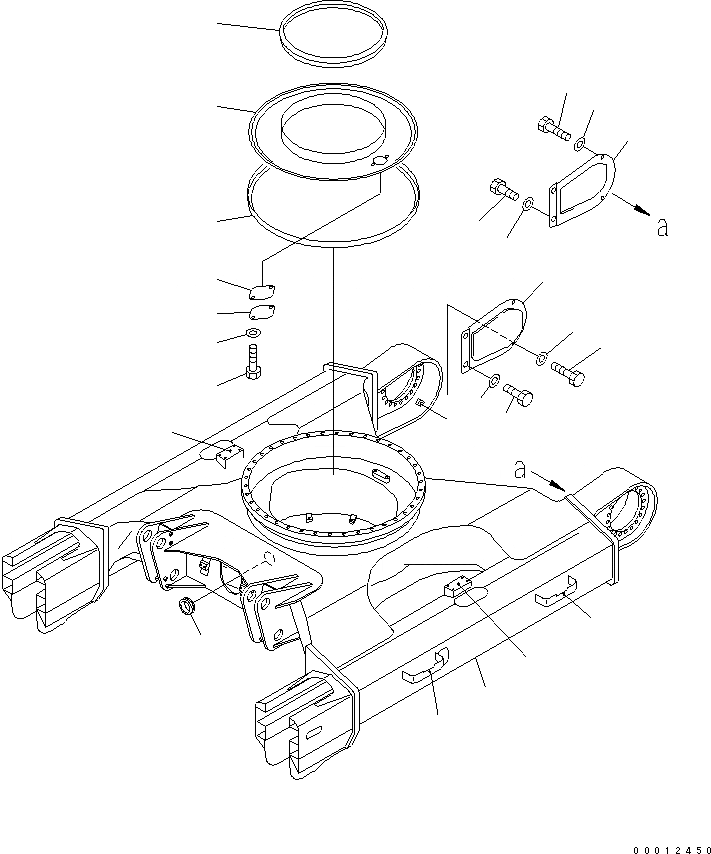 a

a

00012450