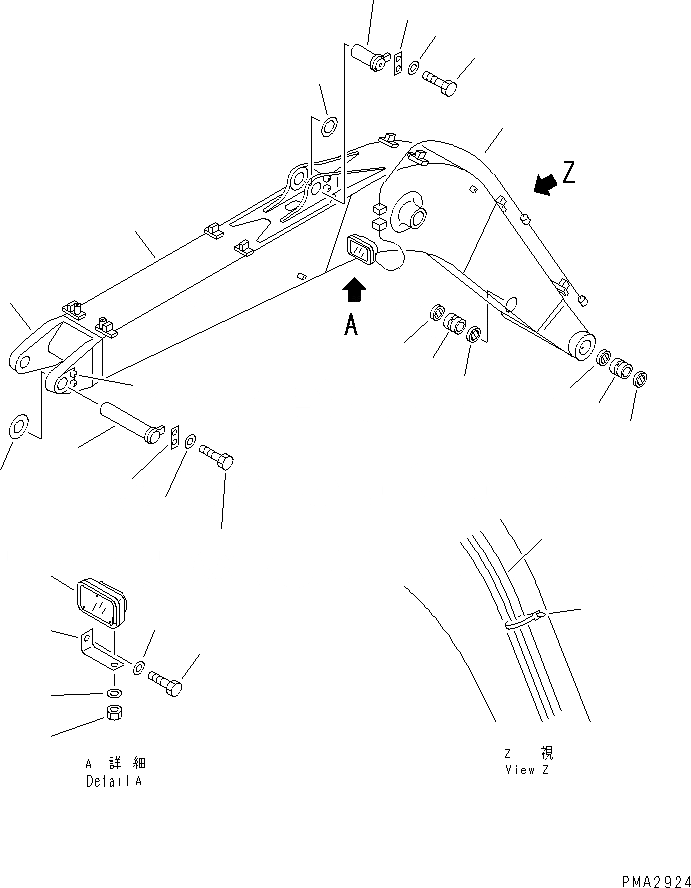 Z

A

A 詳 細
Detail A

Z 視
View Z

PMA2924