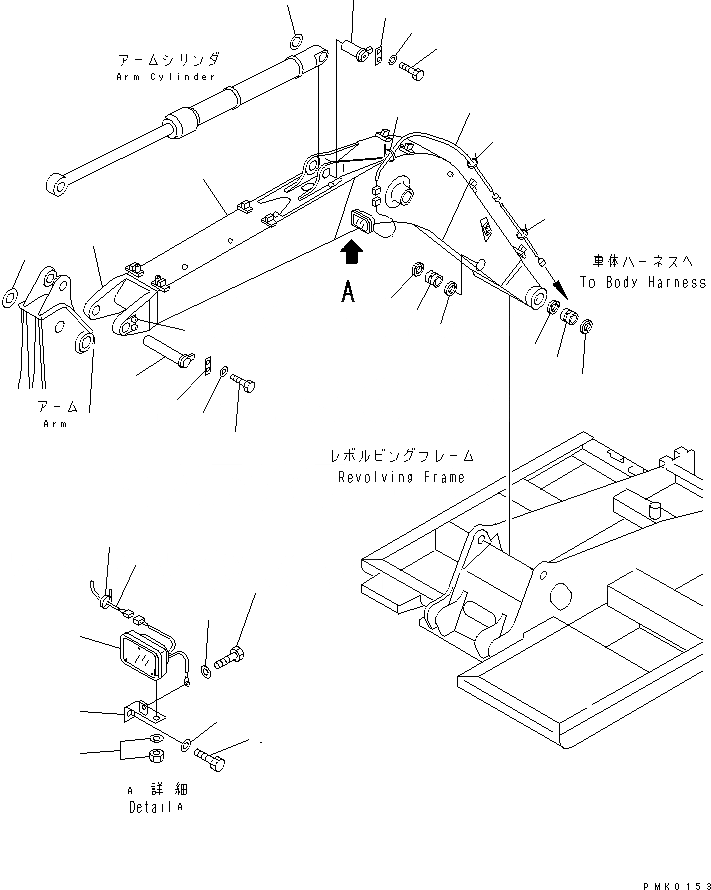 アームシリンダ
Arm Cylinder

A

車体ハーネスへ
To Body Harness

アーム
Arm

レボルビングフレーム
Revolving Frame

A 詳細
Detail A

PMK0153