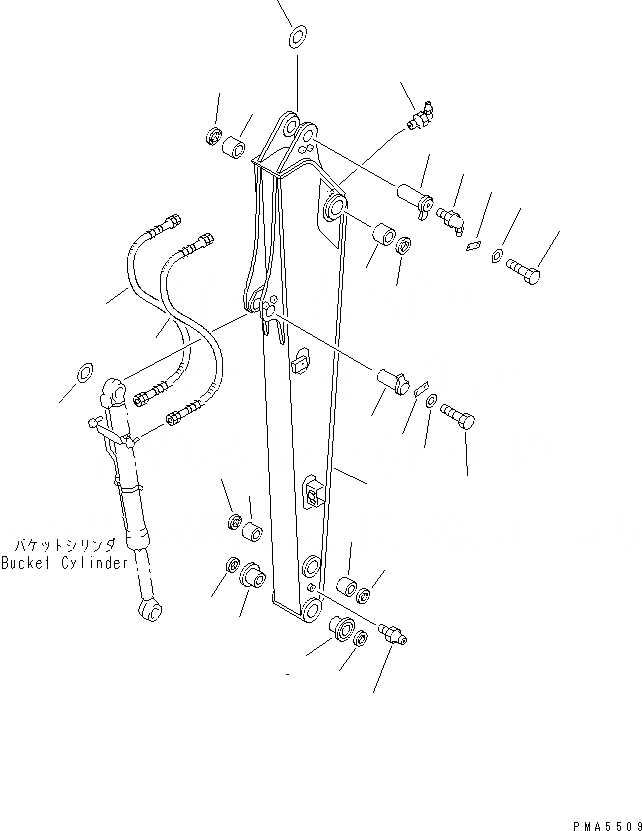 バケットシリンダ
Bucket Cylinder

PMA5509