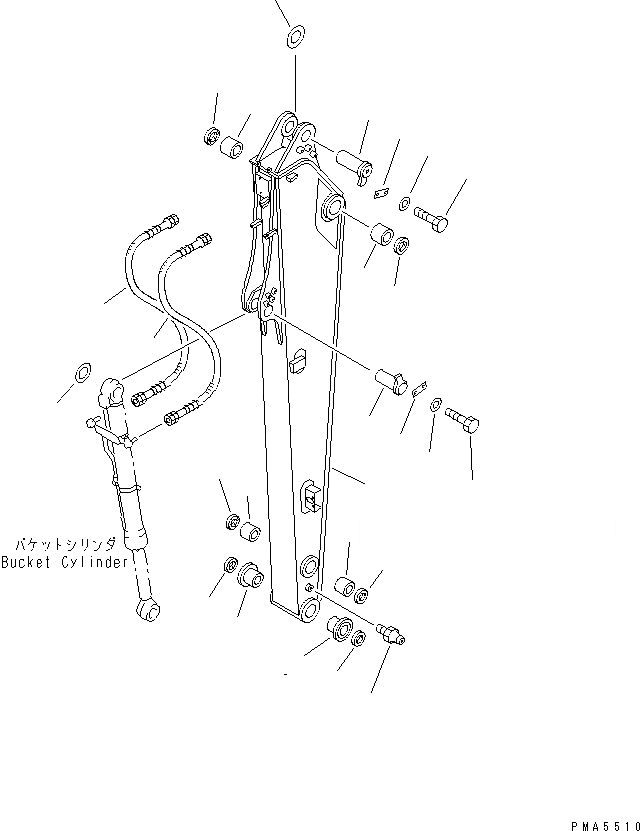 バケットシリンダ
Bucket Cylinder

PMA5510