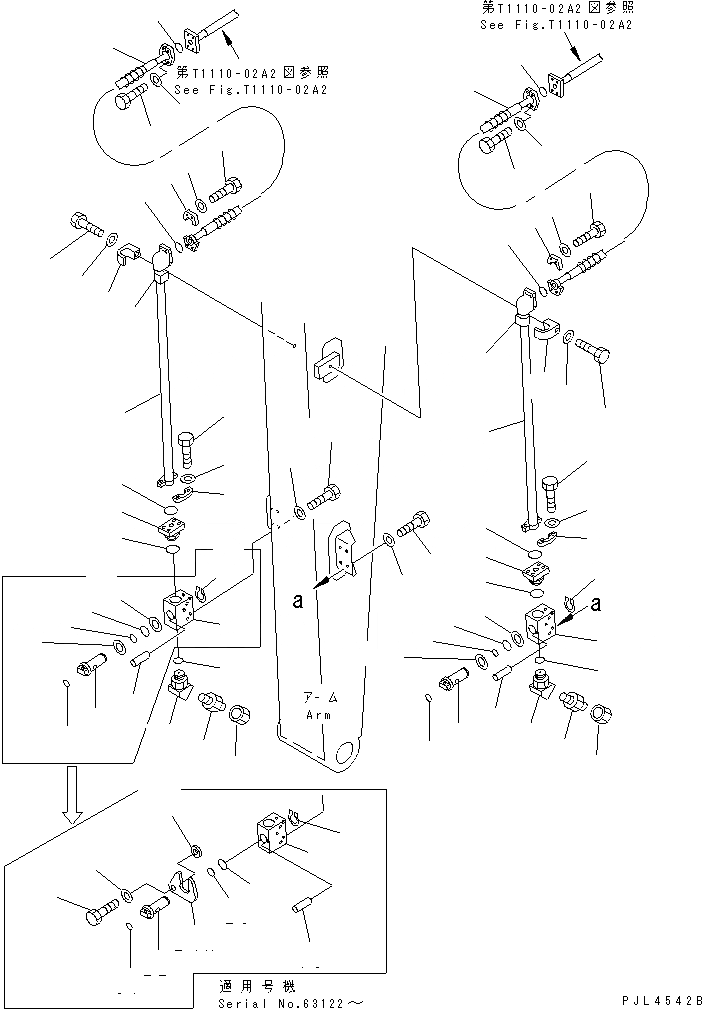 第T1110-02A2図参照
See Fig.T1110-02A2

第T1110-02A2図参照
See Fig.T1110-02A2

a

a

アーム
Arm

適用号機
Serial No.63122～

PJL4542B