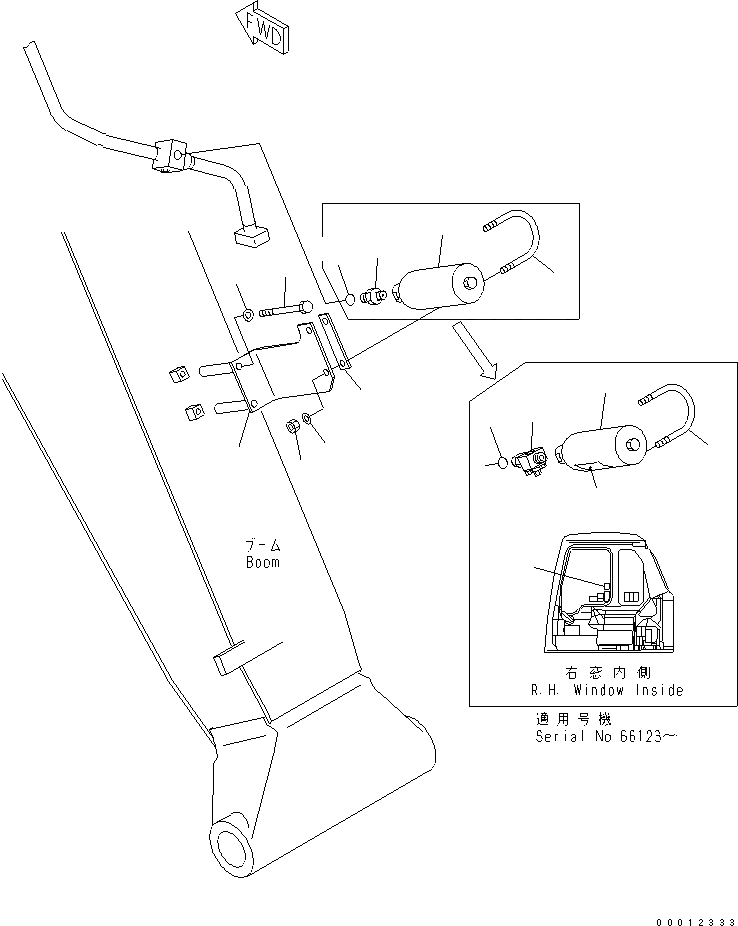 FWD

ブーム
Boom

右窓内側
R.H. Window Inside

適用号機
Serial No 66123~

00012333