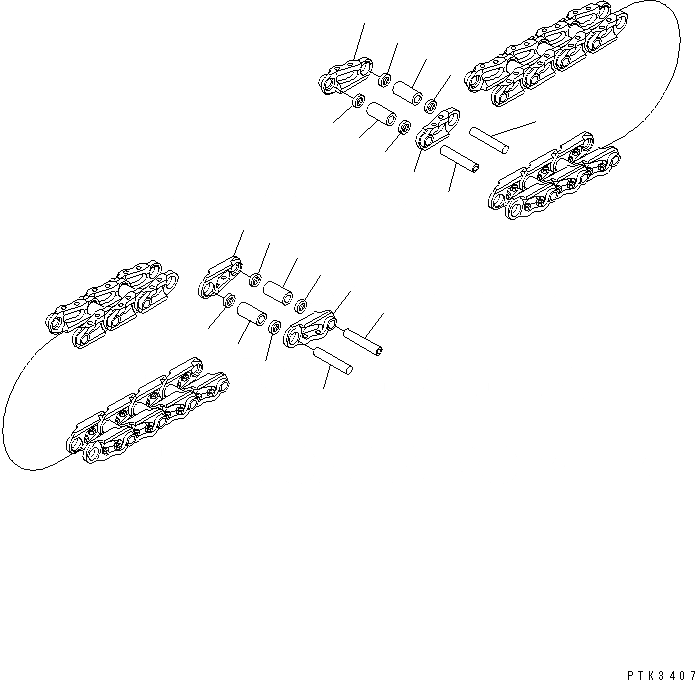 PTK3407