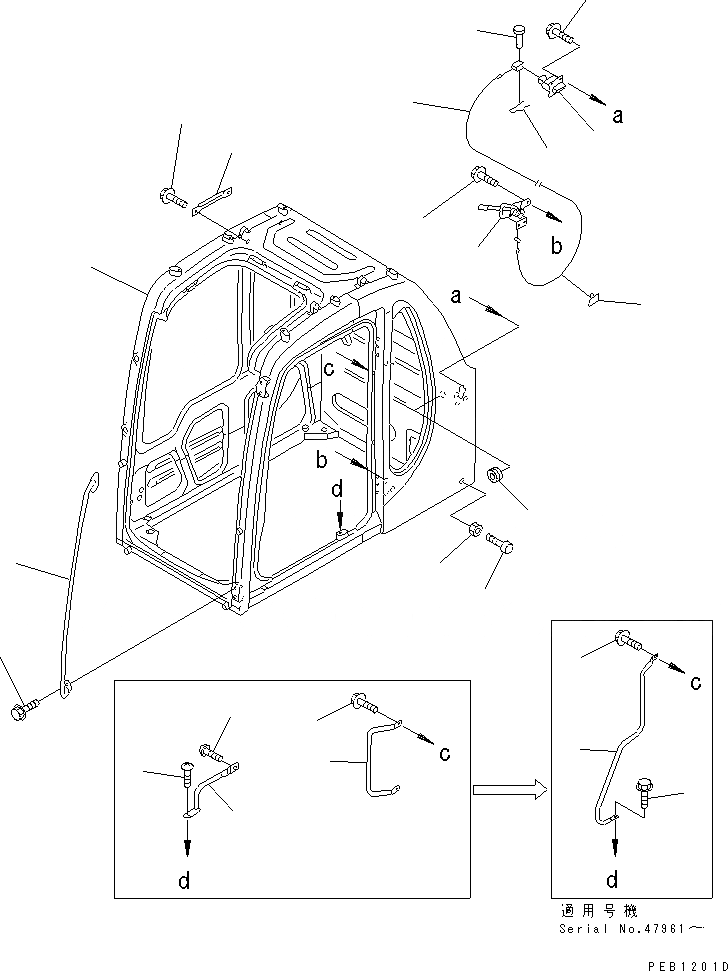 a

b

a

c

b

d

c

d

c

d

適用号機
Serial No.47961～

PEB1201D