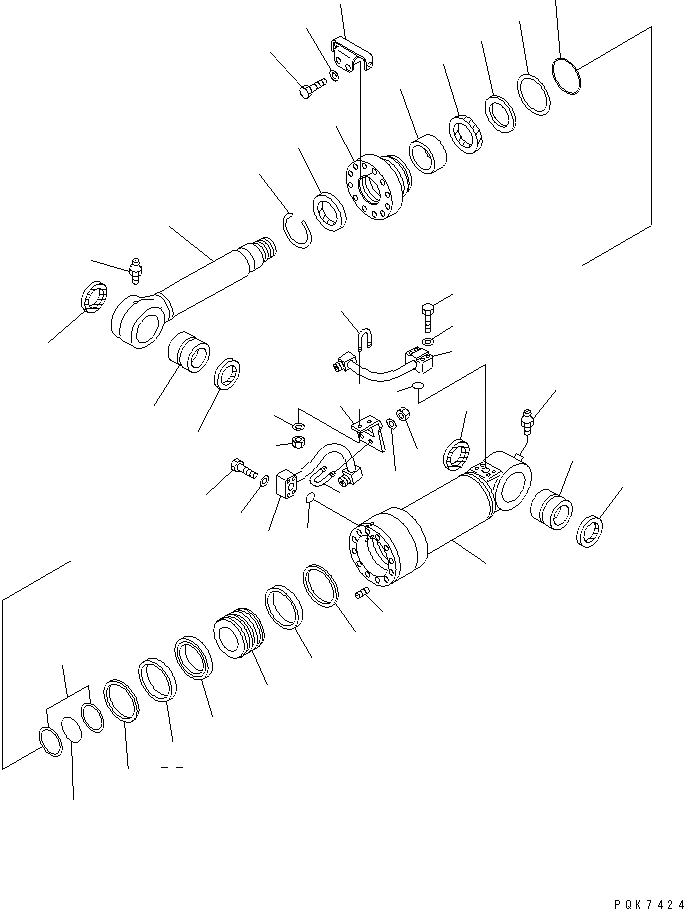 PQK7424