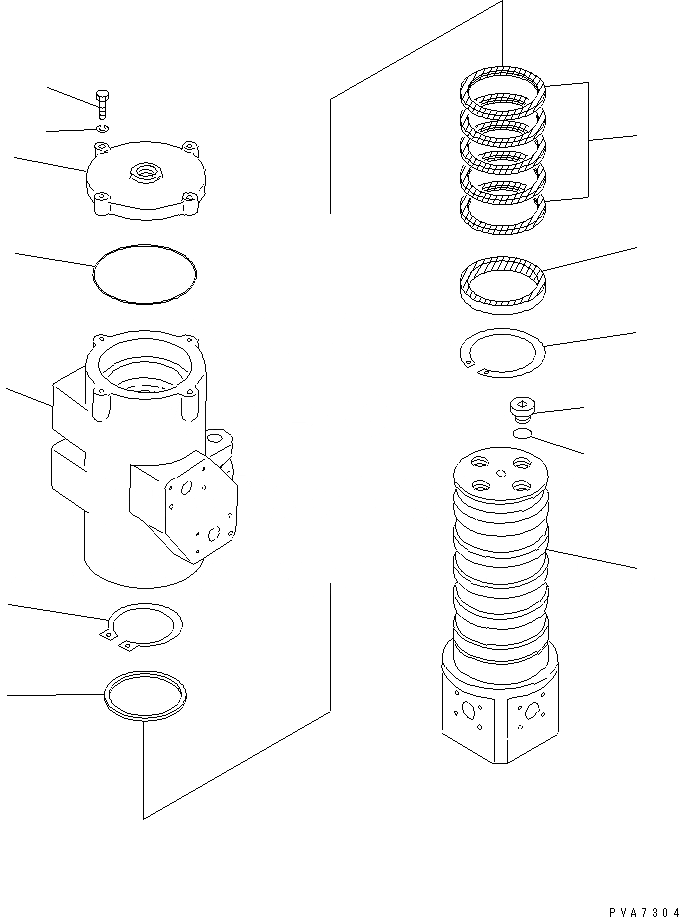 PVA7304