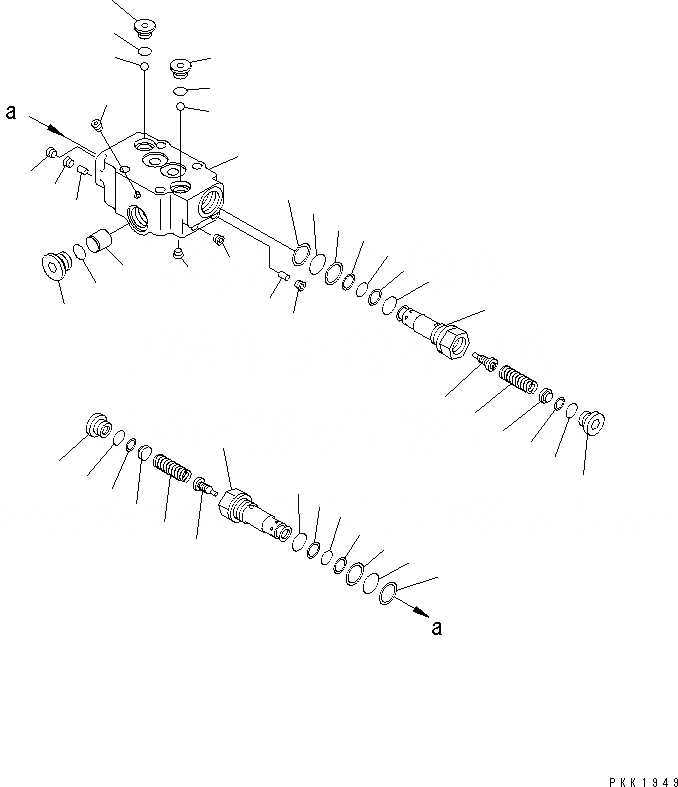 a

a

PKK1949