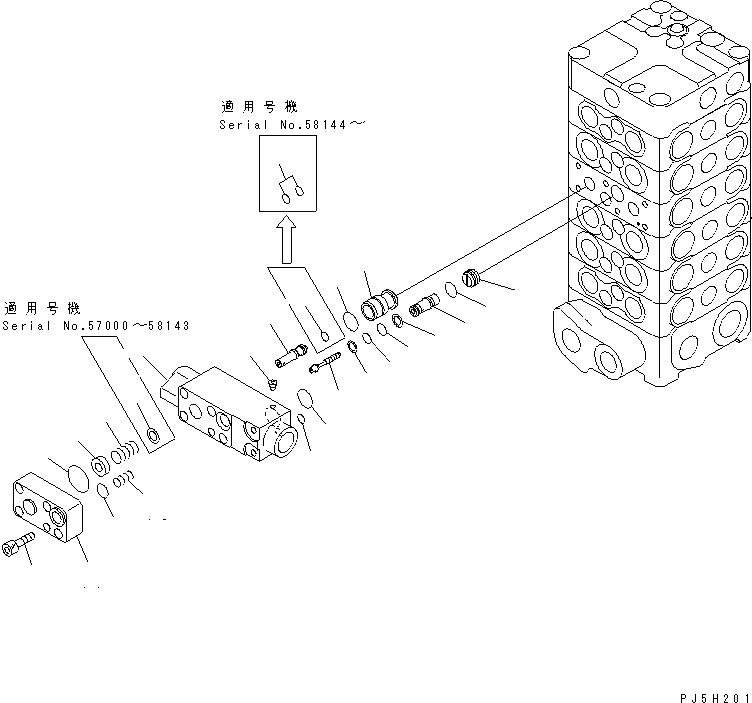 適用号機
Serial No.58144～

適用号機
Serial No.57000～58143

PJ5H201