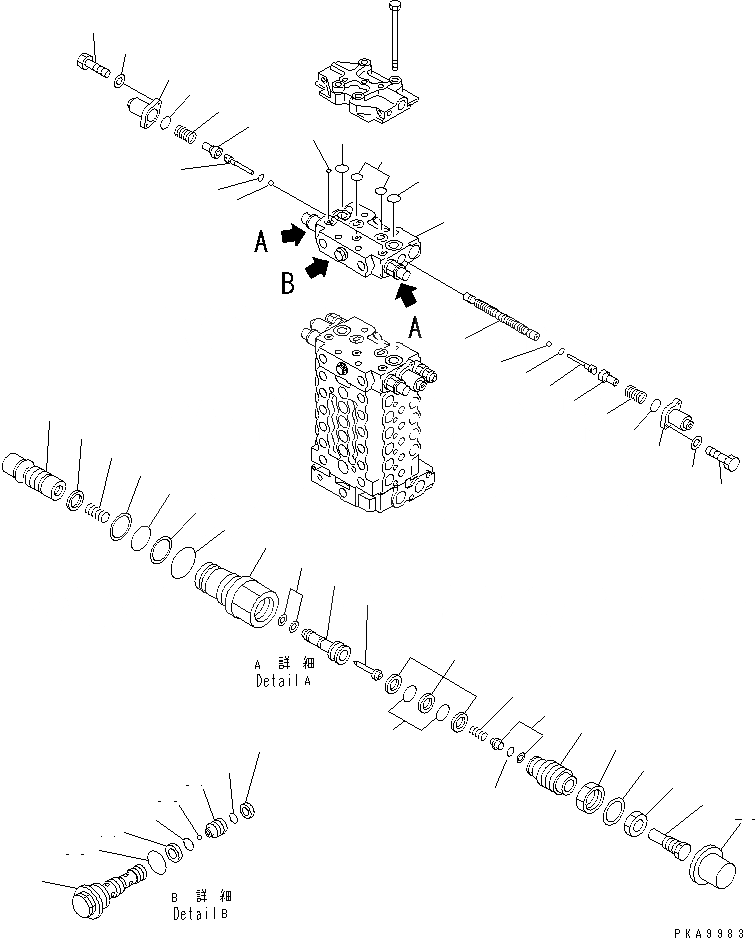 A
B
A
A 詳細
Detail A
B 詳細
Detail B
PKA9983