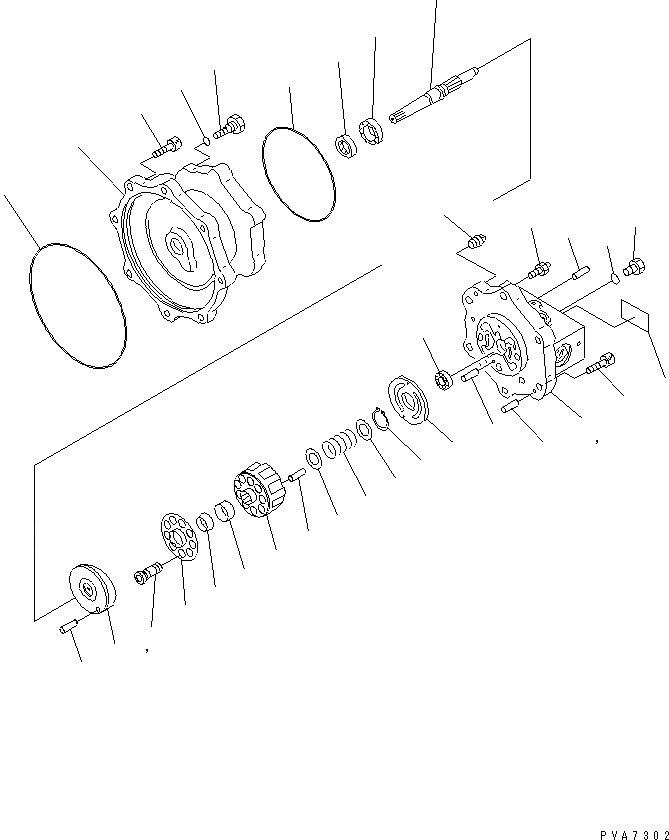 PVA7302