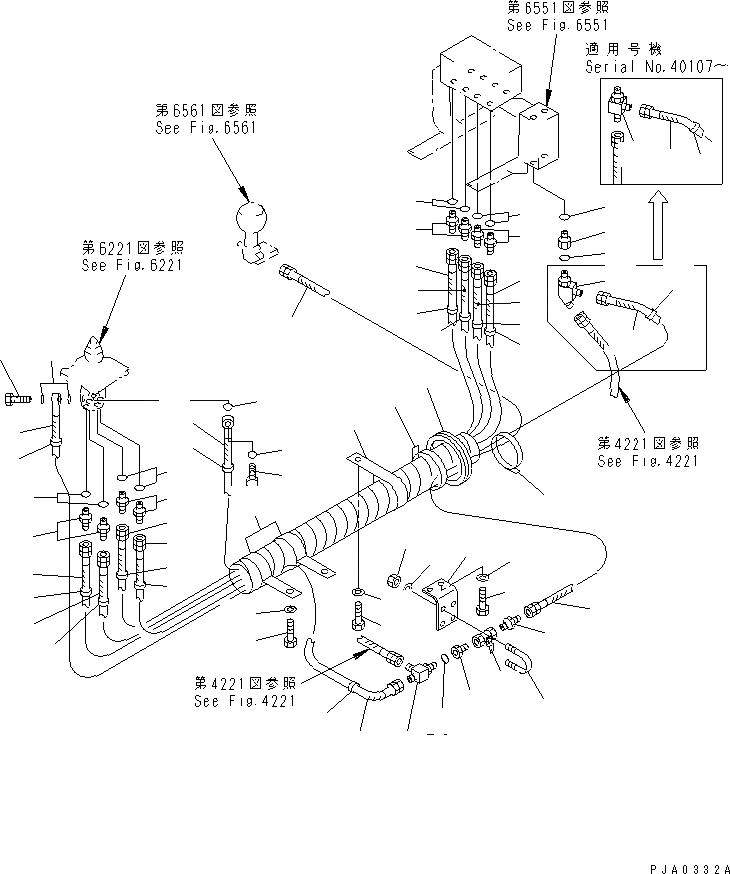 第6551図参照
See Fig.6551

適用号機
Serial No.40107~

第6561図参照
See Fig.6561

第6221図参照
See Fig.6221

第4221図参照
See Fig.4221

第4221図参照
See Fig.4221

PJA0332A