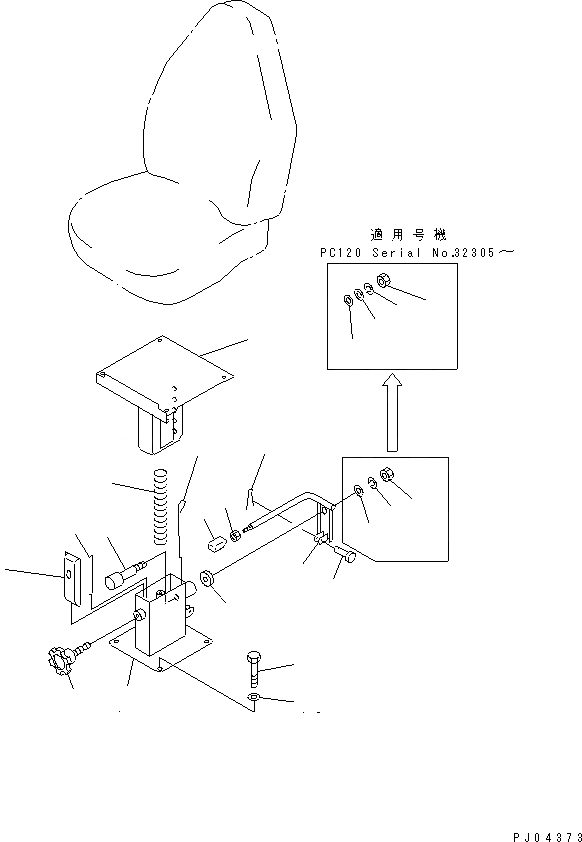 適用号機
PC120 Serial No.32305～

PJ04373