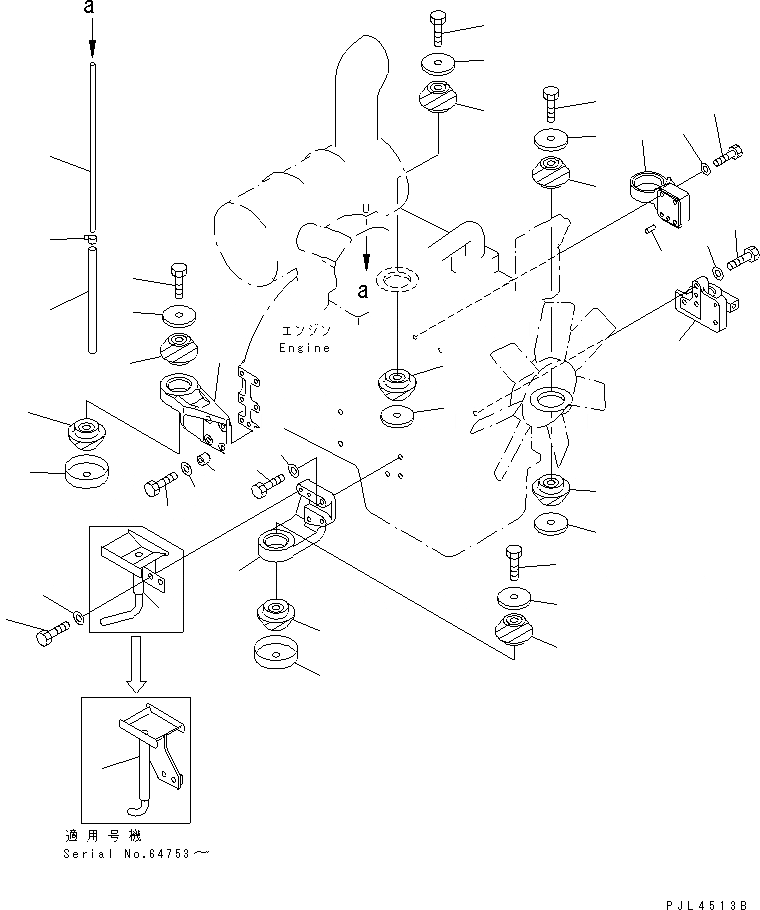 a

a

エンジン
Engine

適用号機
Serial No.64753～

PJL4513B