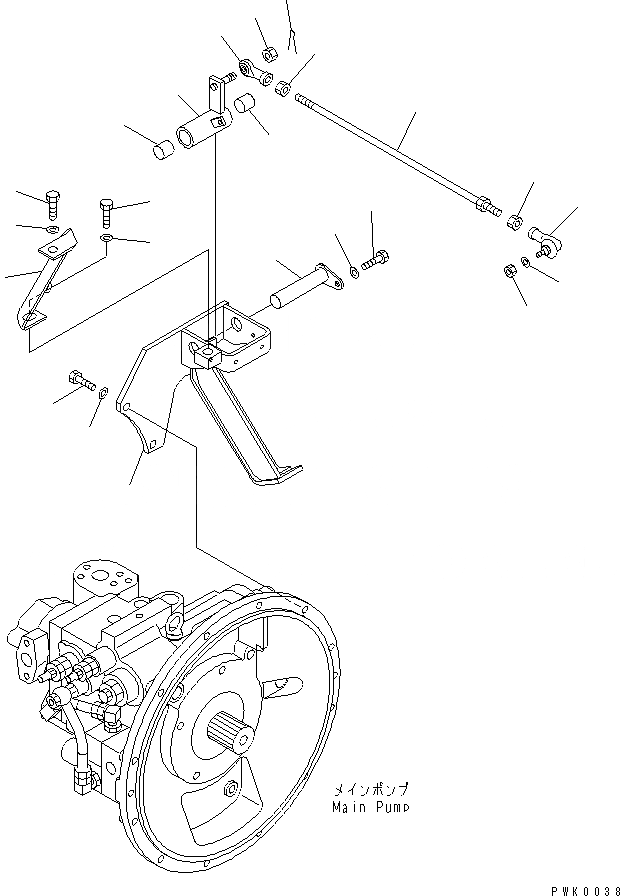 メインポンプ
Main Pump

PWK0038