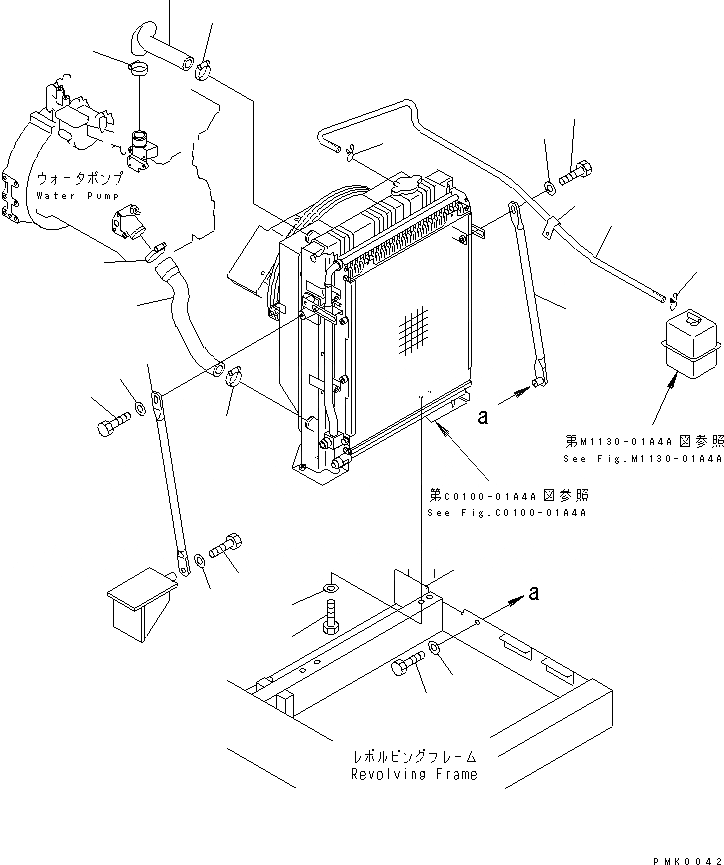 ウォータポンプ
Water Pump

a

第M1130-01A4A図参照
See Fig.M1130-01A4A

第C0100-01A4A図参照
See Fig.C0100-01A4A

a

レボルビングフレーム
Revolving Frame

PMK0042