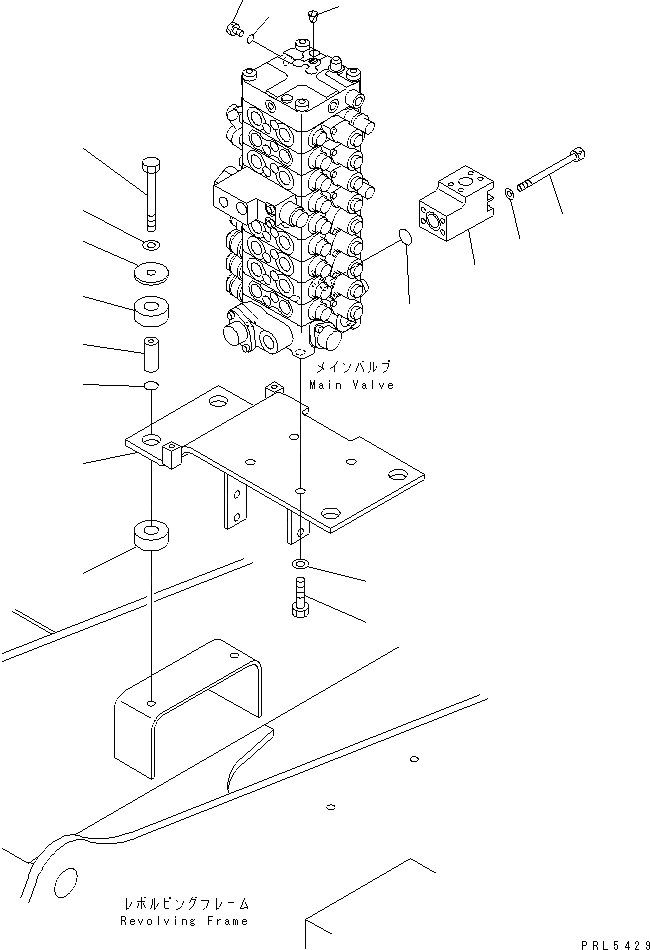 メインバルブ
Main Valve

レボルビングフレーム
Revolving Frame

PRL5429