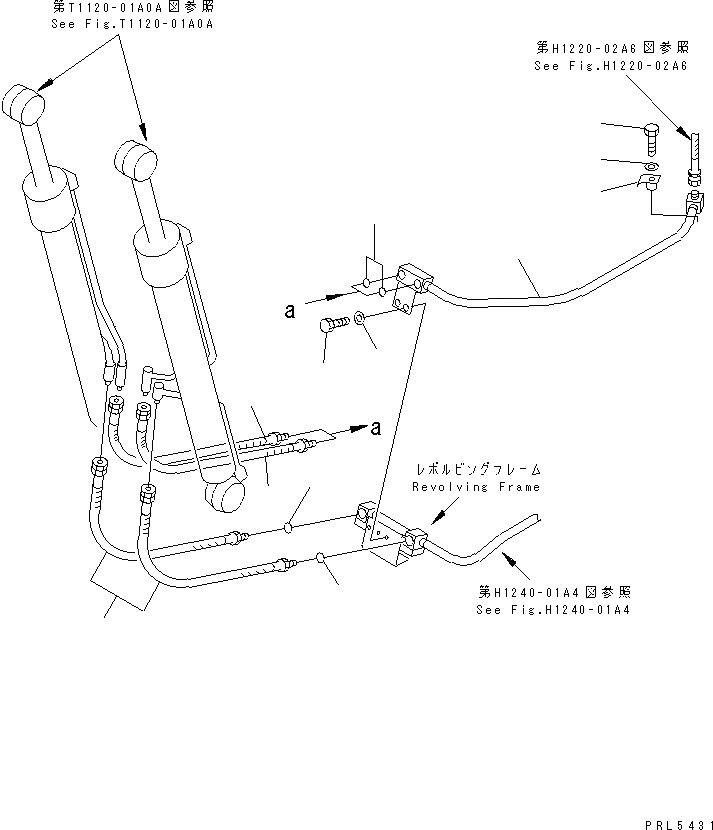 第T1120-01A0A図参照
See Fig.T1120-01A0A

第H1220-02A6図参照
See Fig.H1220-02A6

a

a

レボルビングフレーム
Revolving Frame

第H1240-01A4図参照
See Fig.H1240-01A4

PRL5431