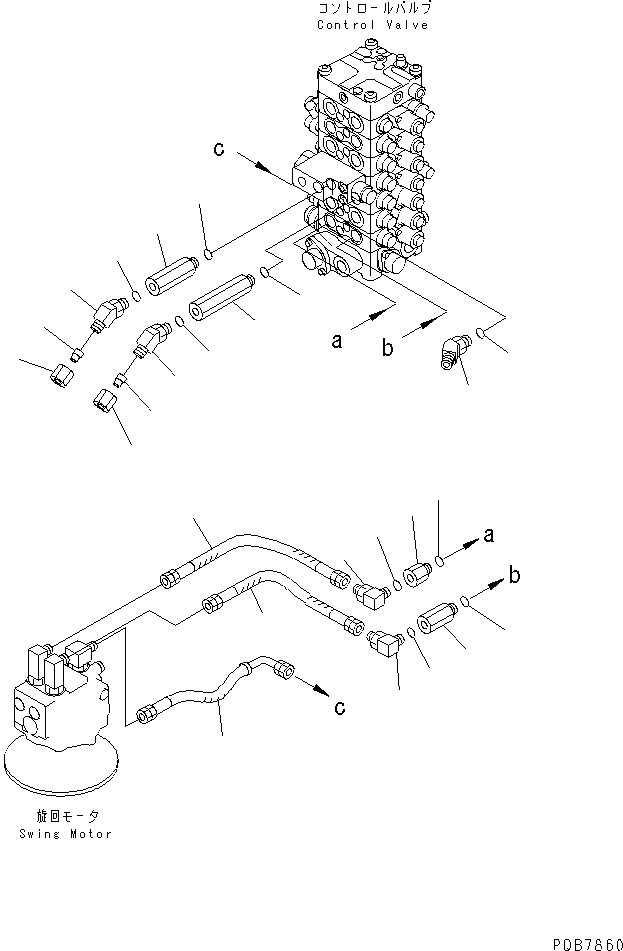 コントロールバルブ
Control Valve

c

a

b

a

b

c

旋回モータ
Swing Motor

PDB7860