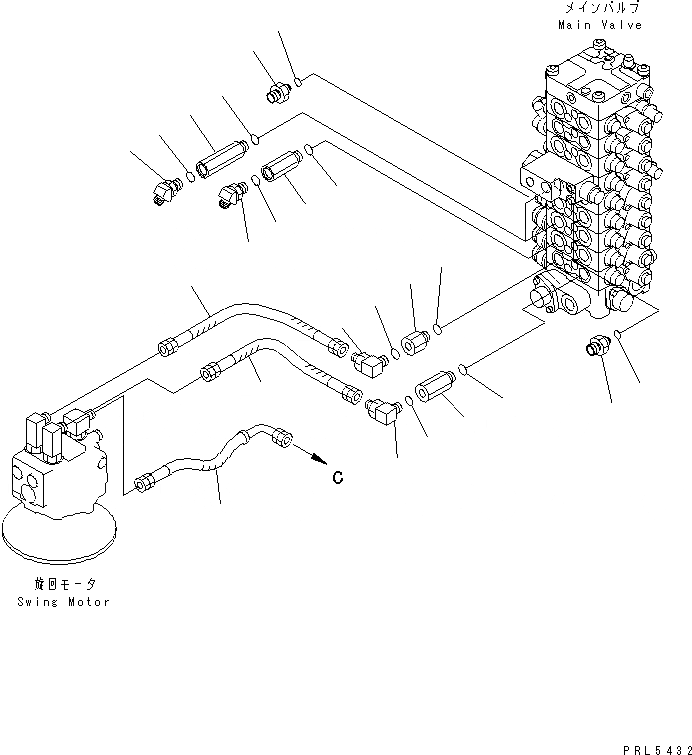 メインバルブ
Main Valve

C

旋回モータ
Swing Motor

PRL5432