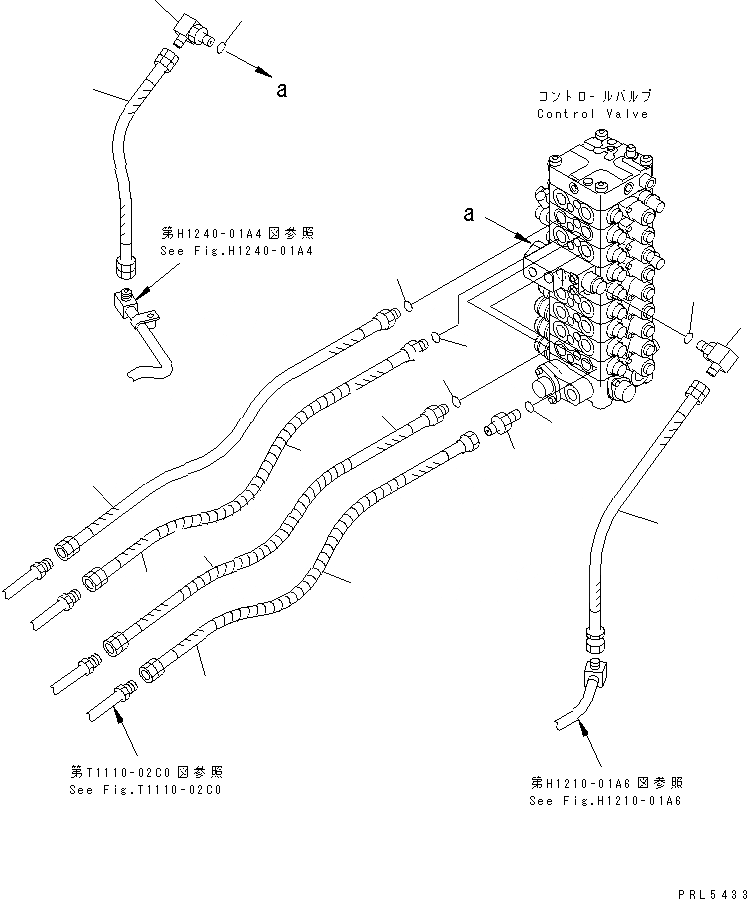 a

コントロールバルブ
Control Valve

a

第H1240-01A4図参照
See Fig.H1240-01A4

第T1110-02C0図参照
See Fig.T1110-02C0

第H1210-01A6図参照
See Fig.H1210-01A6

PRL5433