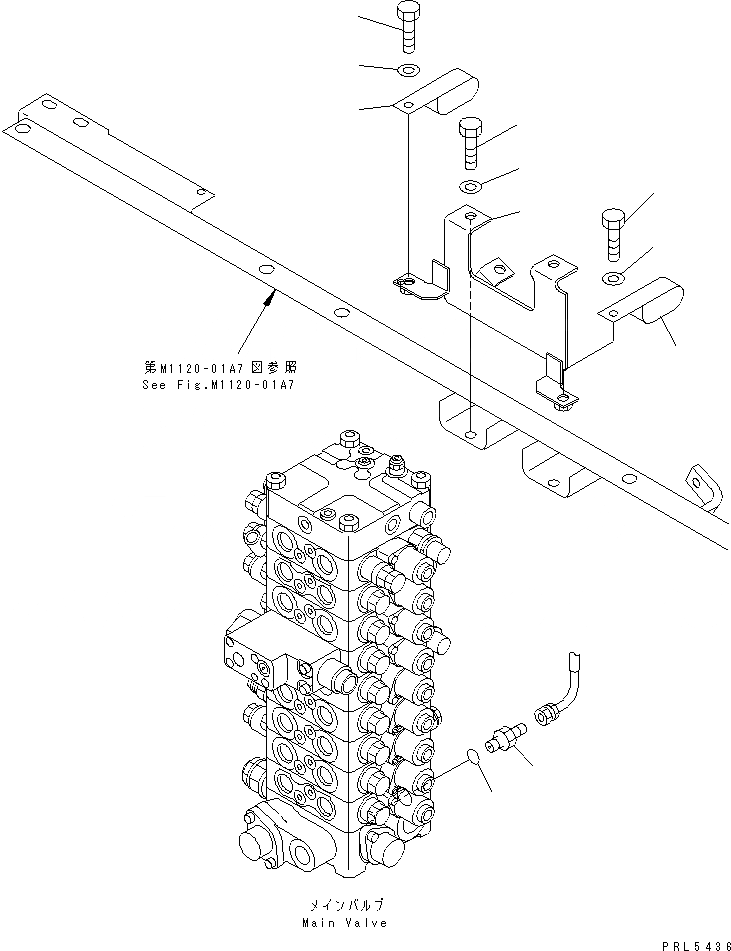 第M1120-01A7 図参照
See Fig.M1120-01A7

メインバルブ
Main Valve

PRL5436