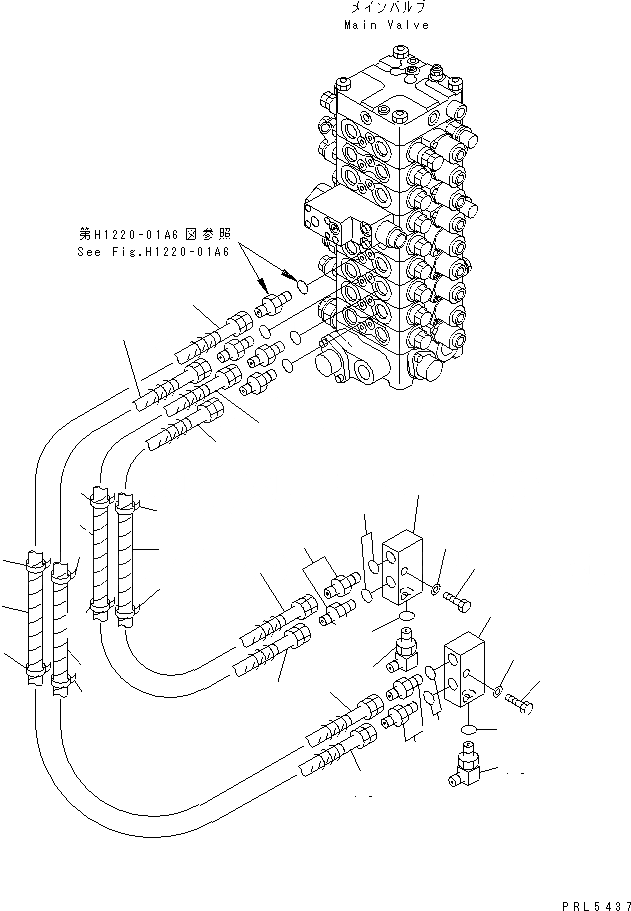 メインバルブ
Main Valve

第H1220-01A6図参照
See Fig.H1220-01A6

PRL5437