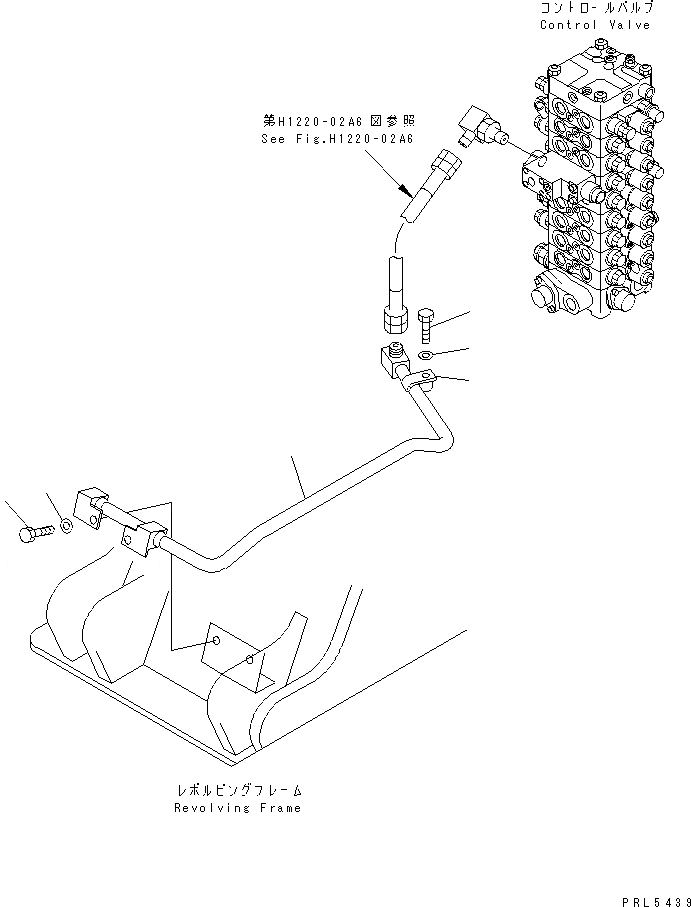 コントロールバルブ
Control Valve

第H1220-02A6 図参照
See Fig.H1220-02A6

レボルビングフレーム
Revolving Frame

PRL5439