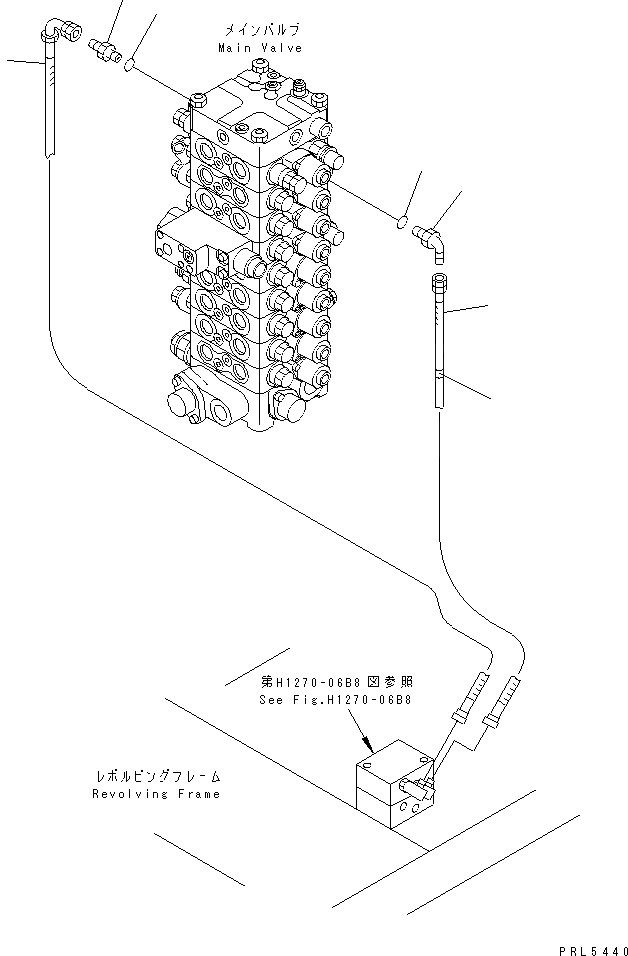 メインバルブ
Main Valve

第H1270-06B8図参照
See Fig.H1270-06B8

レボルビングフレーム
Revolving Frame

PRL5440