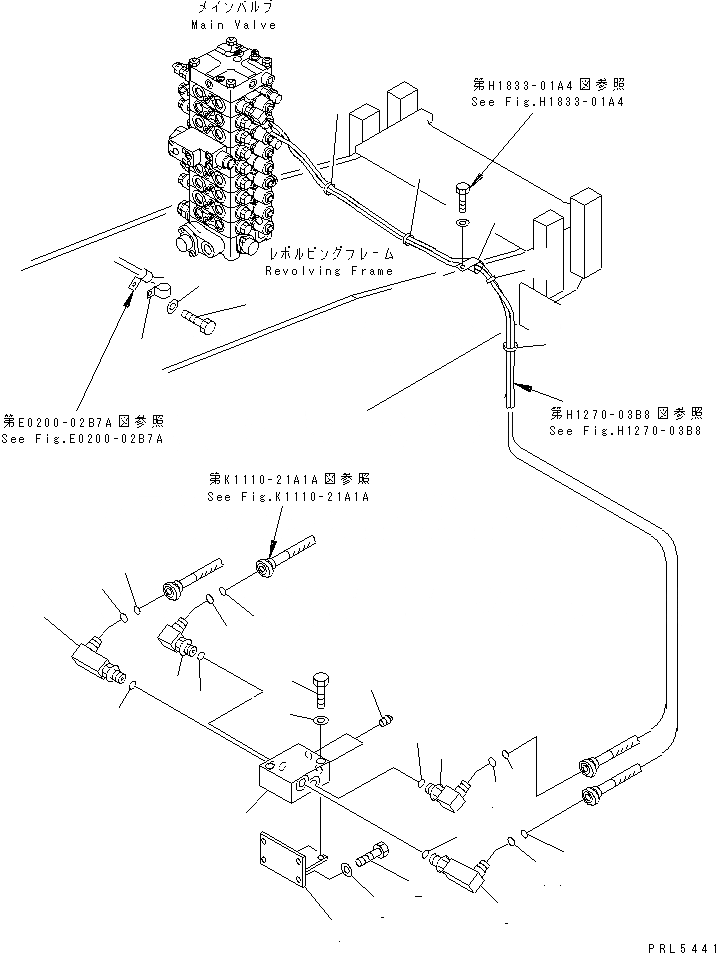 メインバルブ
Main Valve

第H1833-01A4図参照
See Fig.H1833-01A4

レボルビングフレーム
Revolving Frame

第E0200-02B7A図参照
See Fig.E0200-02B7A

第H1270-03B8図参照
See Fig.H1270-03B8

第K1110-21A1A図参照
See Fig.K1110-21A1A

PRL5441