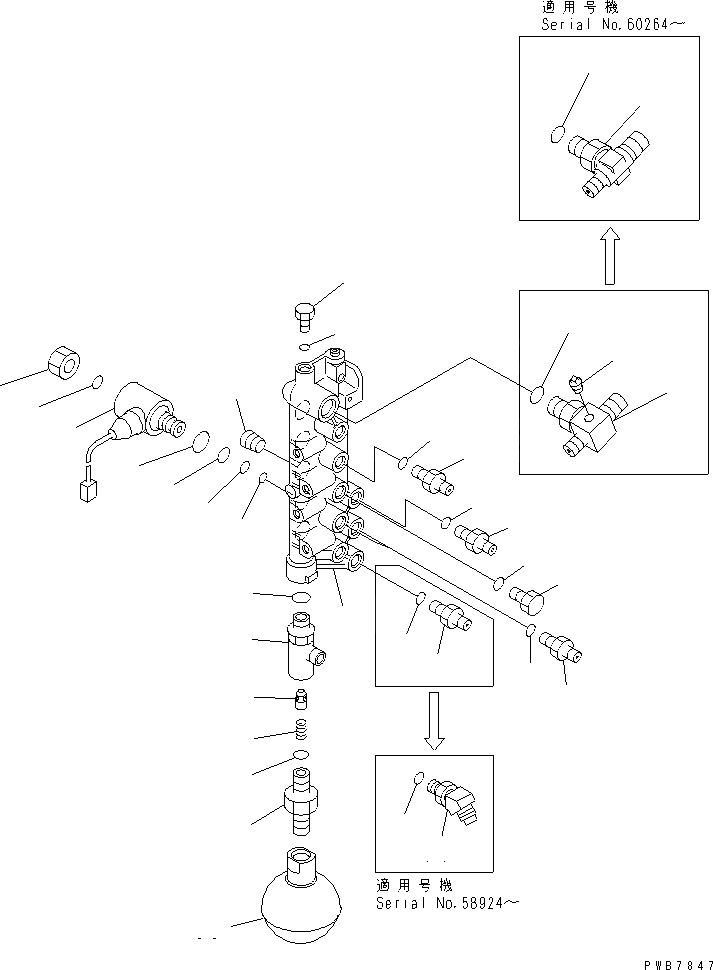 適用号機
Serial No.60264～

適用号機
Serial No.58924～

PWB7847