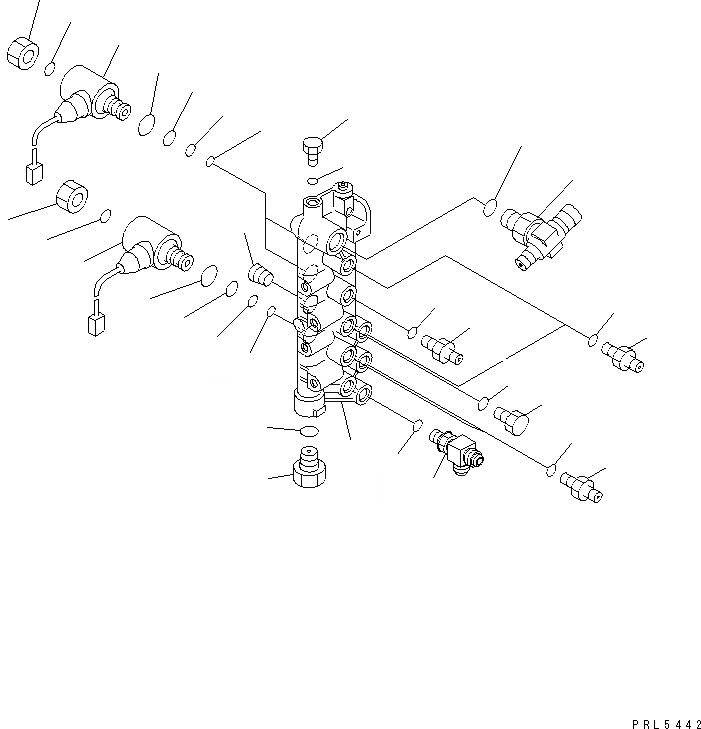 PRL5442